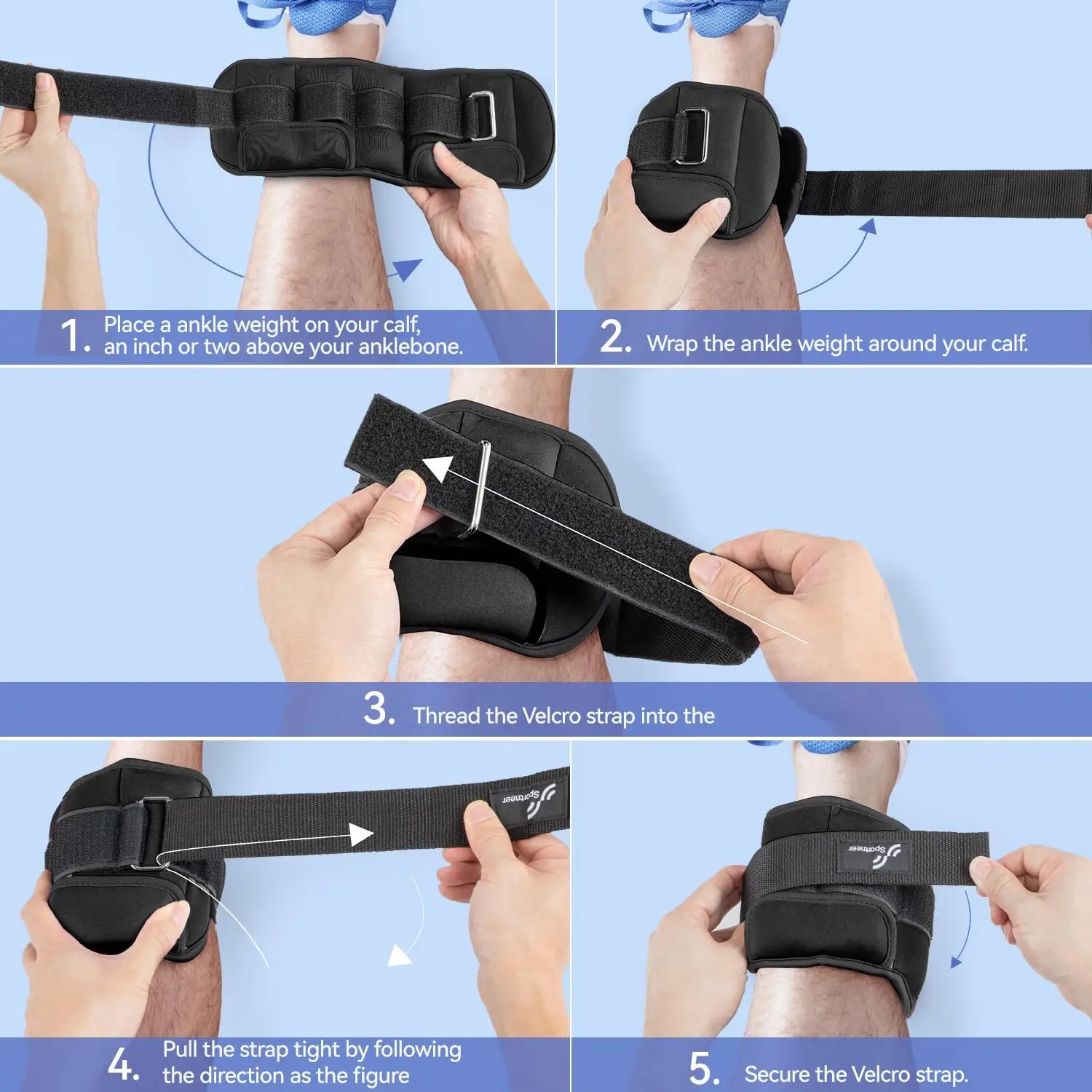 1. Place a ankle weight on your calf, an inch or two above your anklebone.

2. Wrap the ankle weight around your calf.

3. Thread the Velcro strap into the

Sportneer

4. Pull the strap tight by following the direction as the figure

Sportneer

5. Secure the Velcro strap.