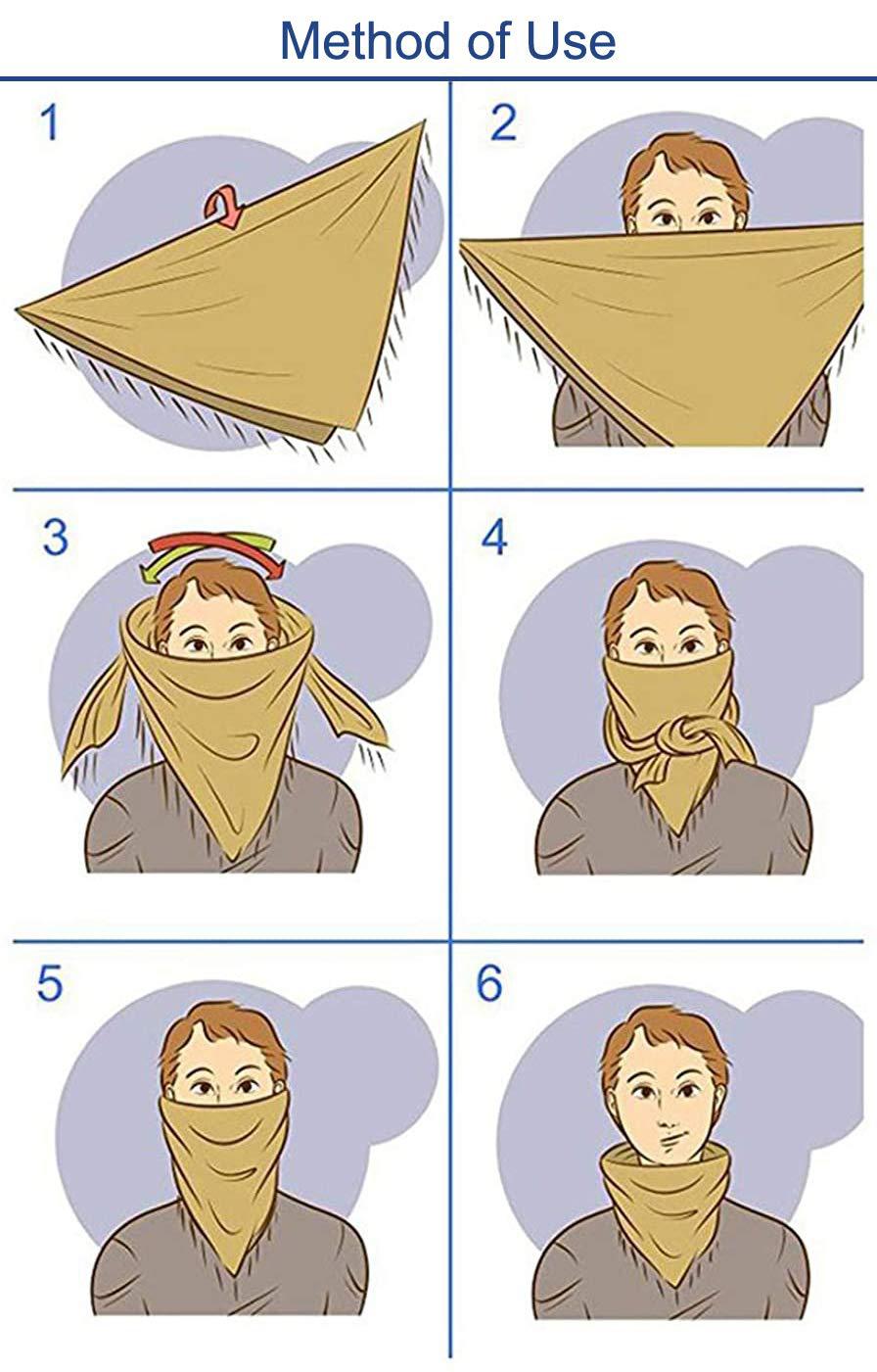 Method of Use

1

2

3

4

5

6