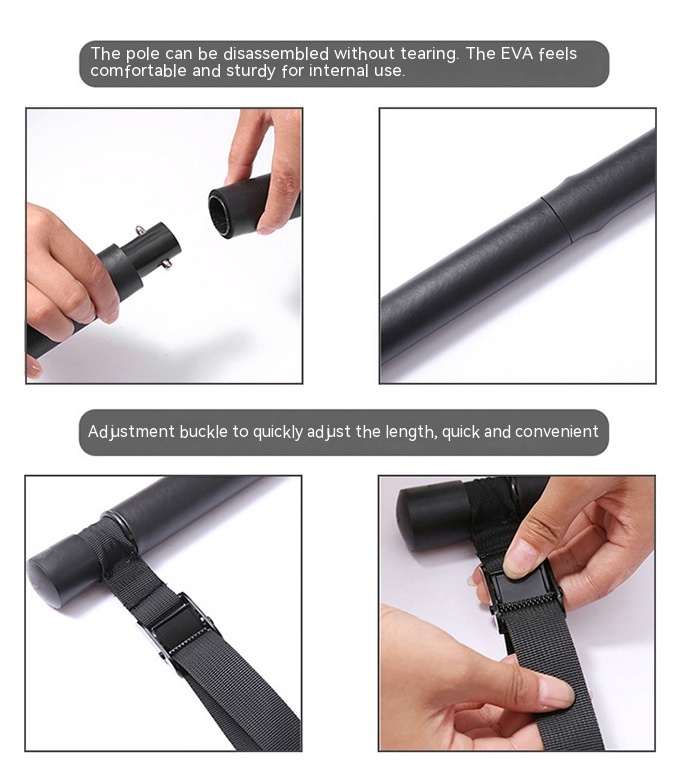 The pole can be disassembled without tearing. The EVA feels comfortable and sturdy for internal use.

Adjustment buckle to quickly adjust the length, quick and convenient