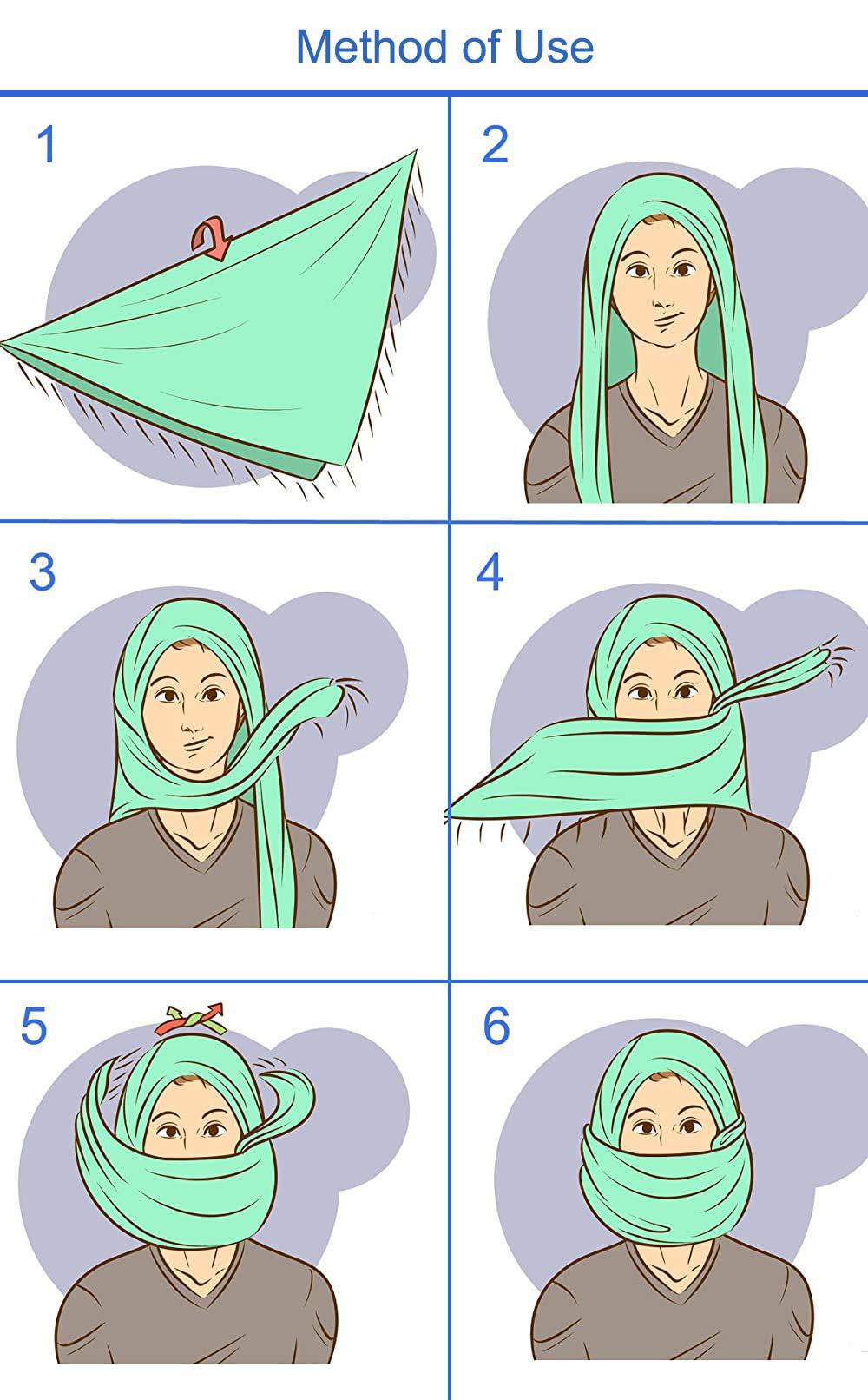 Method of Use

1

2

3

4

5

6