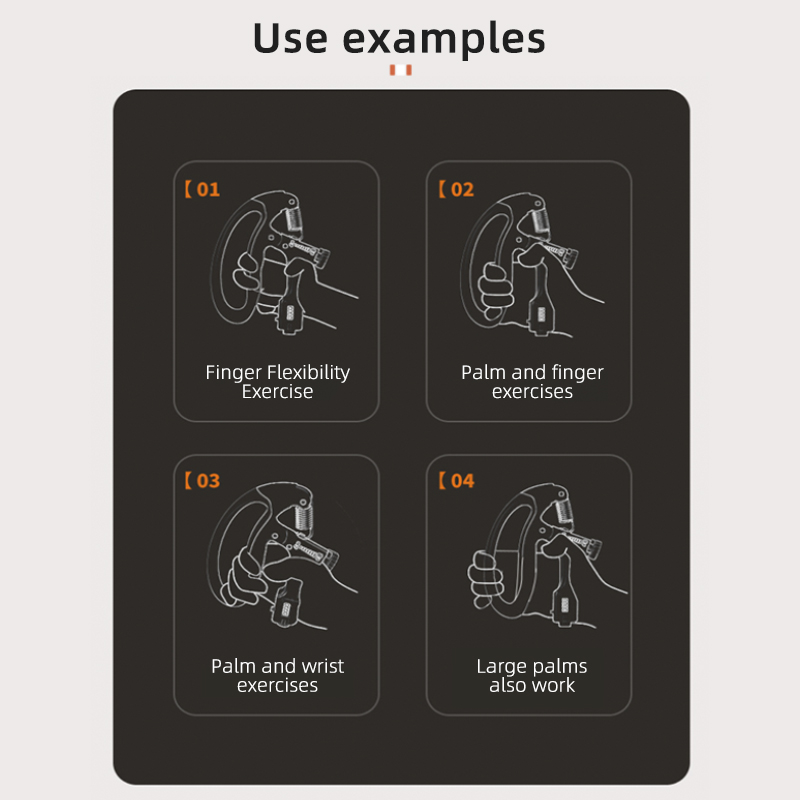 Use examples

【01
Finger Flexibility Exercise

【02
Palm and finger exercises

【03
Palm and wrist exercises

【04
Large palms also work