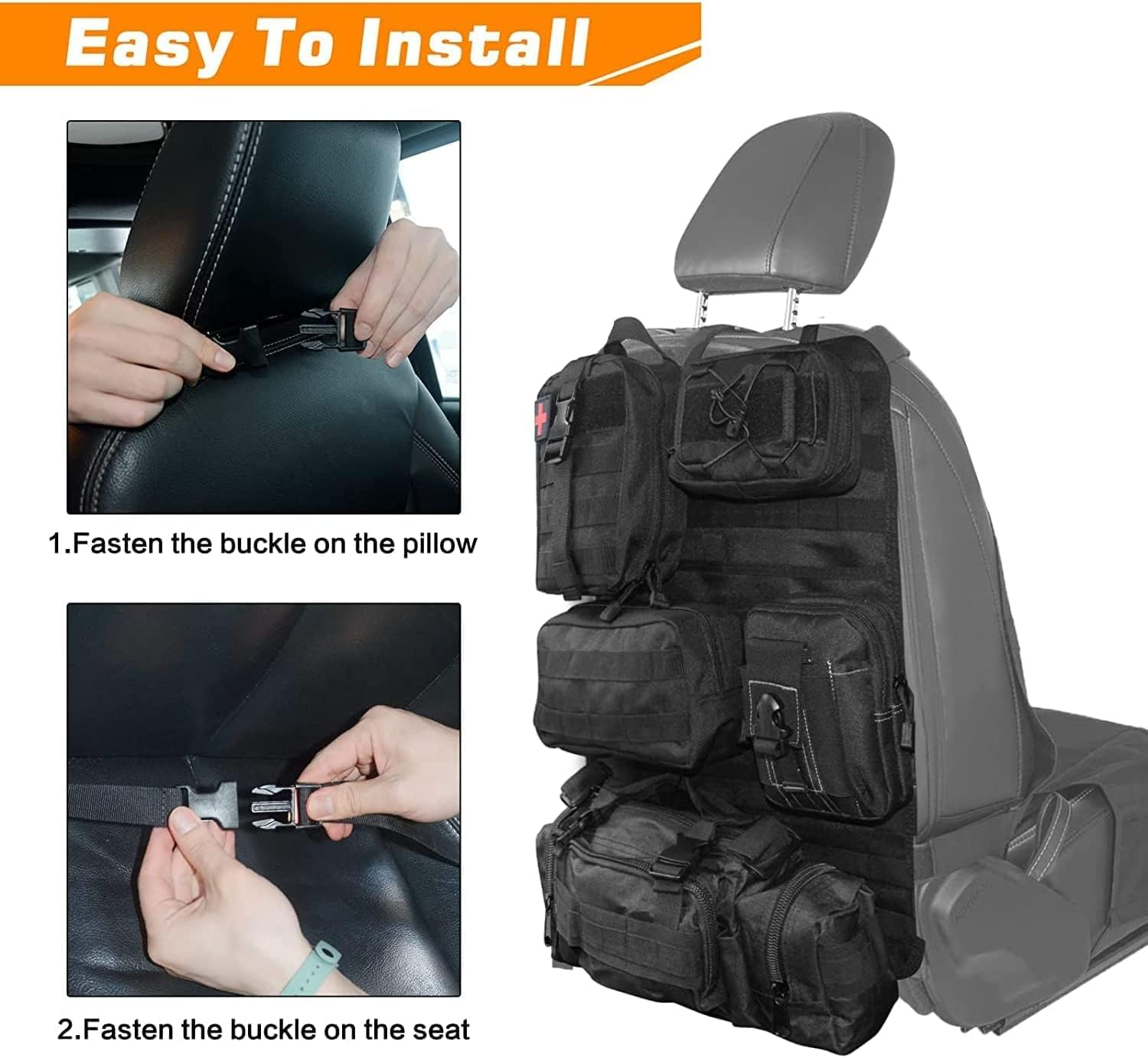 Easy To Install

1.Fasten the buckle on the pillow

2.Fasten the buckle on the seat