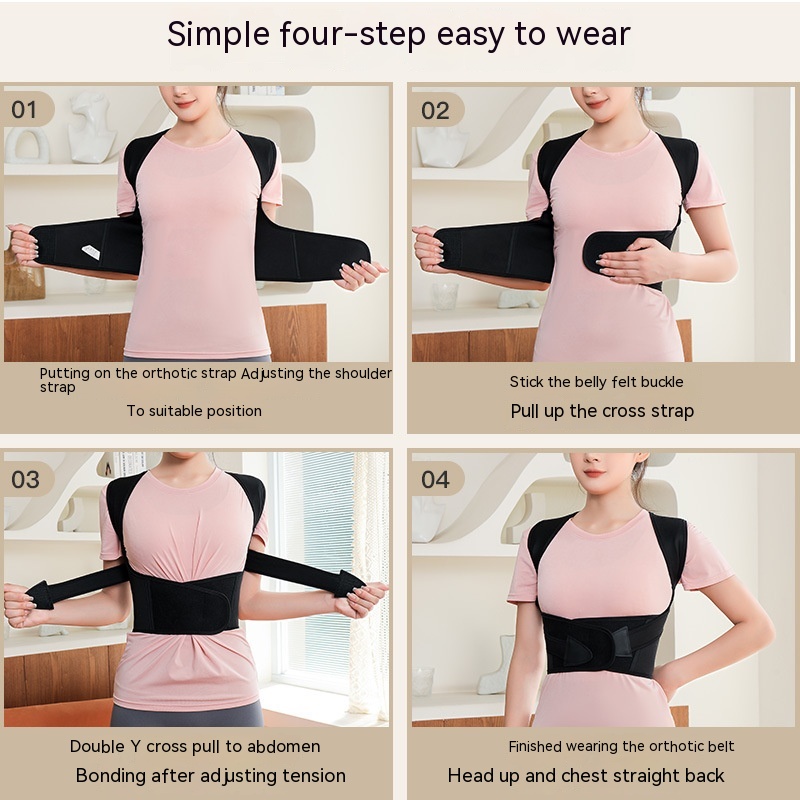 Simple four-step easy to wear

01

Putting on the orthotic strap Adjusting the shoulder strap

To suitable position

02

Stick the belly felt buckle

Pull up the cross strap

03

Double Y cross pull to abdomen

Bonding after adjusting tension

04

Finished wearing the orthotic belt

Head up and chest straight back