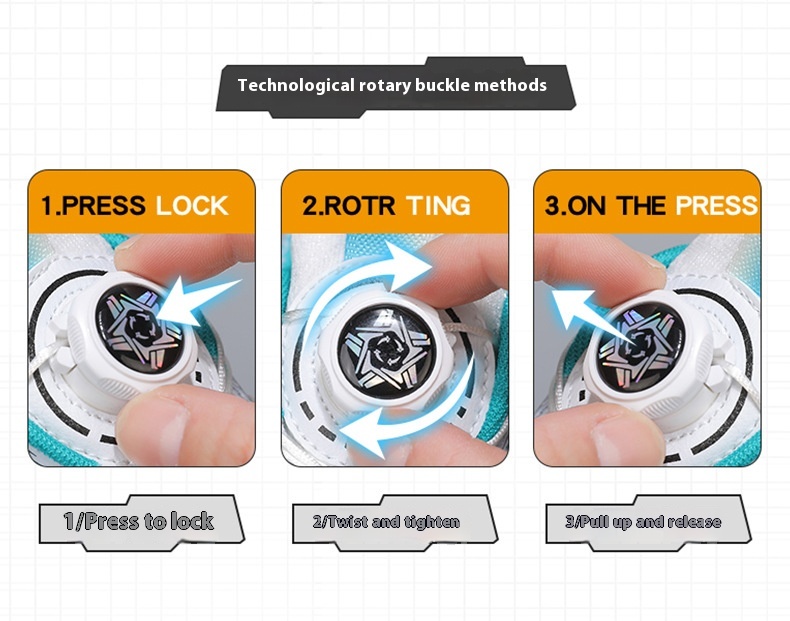 Technological rotary buckle methods

1.PRESS LOCK

2.ROTR TING

3.ON THE PRESS

1/Press to lock

2/Twist and tighten

3/Pull up and release