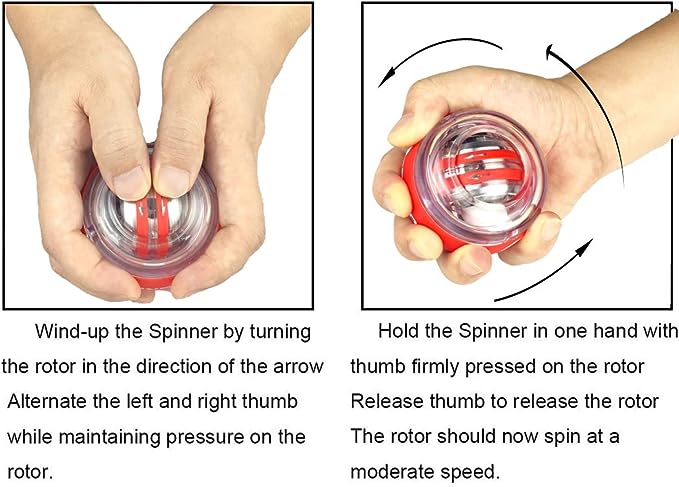 Wind-up the Spinner by turning the rotor in the direction of the arrow Alternate the left and right thumb while maintaining pressure on the rotor.

Hold the Spinner in one hand with thumb firmly pressed on the rotor Release thumb to release the rotor The rotor should now spin at a moderate speed.